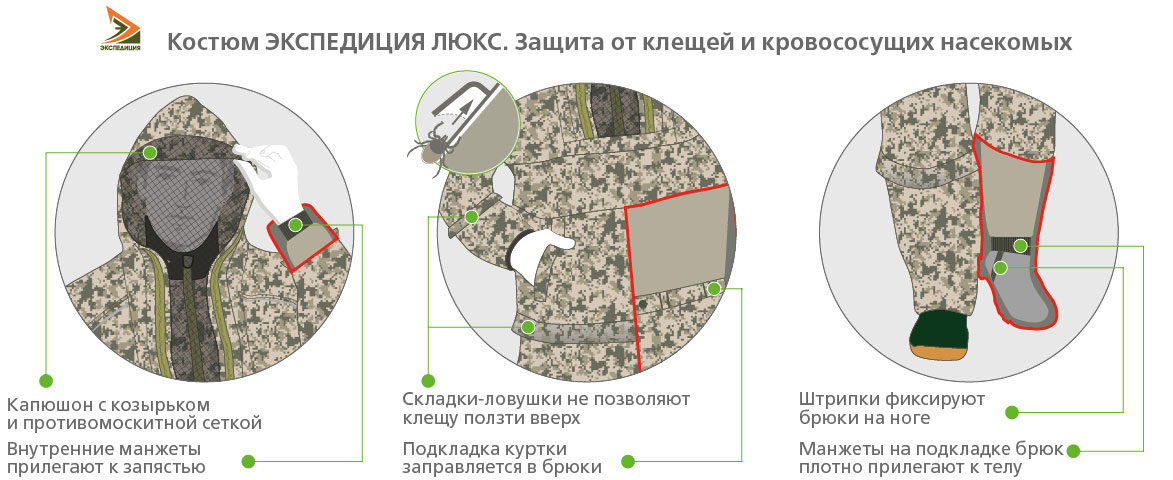 ЭКСПЕДИЦИЯ

Костюм ЭКСПЕДИЦИЯ ЛЮКС. Защита от клещей и кровососущих насекомых

Капюшон с козырьком и противомоскитной сеткой

Внутренние манжеты прилегают к запястью

Складки-ловушки не позволяют клещу ползти вверх

Подкладка куртки заправляется в брюки

Штрипки фиксируют брюки на ноге

Манжеты на подкладке брюк плотно прилегают к телу